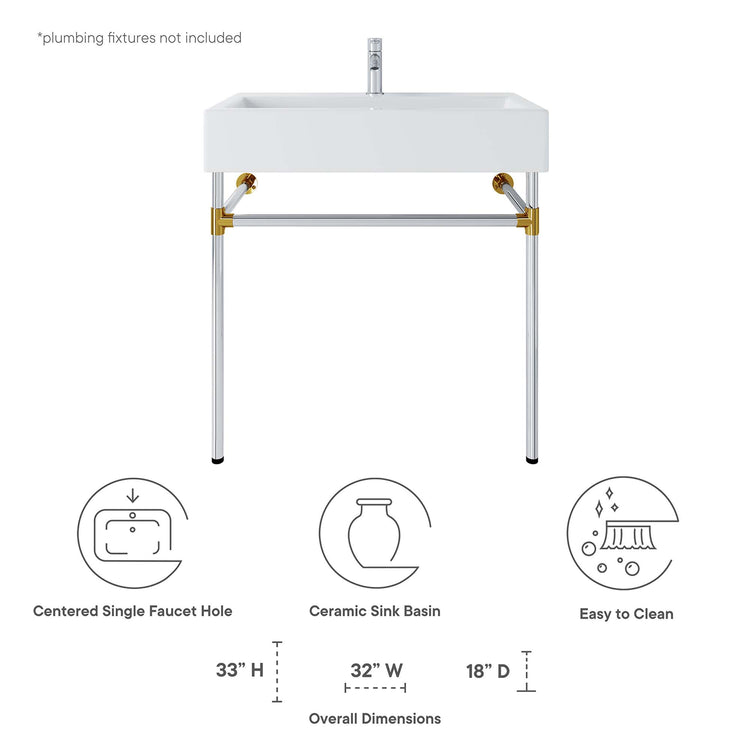 *plumbing fixtures not included

Centered Single Faucet Hole

Ceramic Sink Basin

Easy to Clean

33" H

32" W

18" D

Overall Dimensions