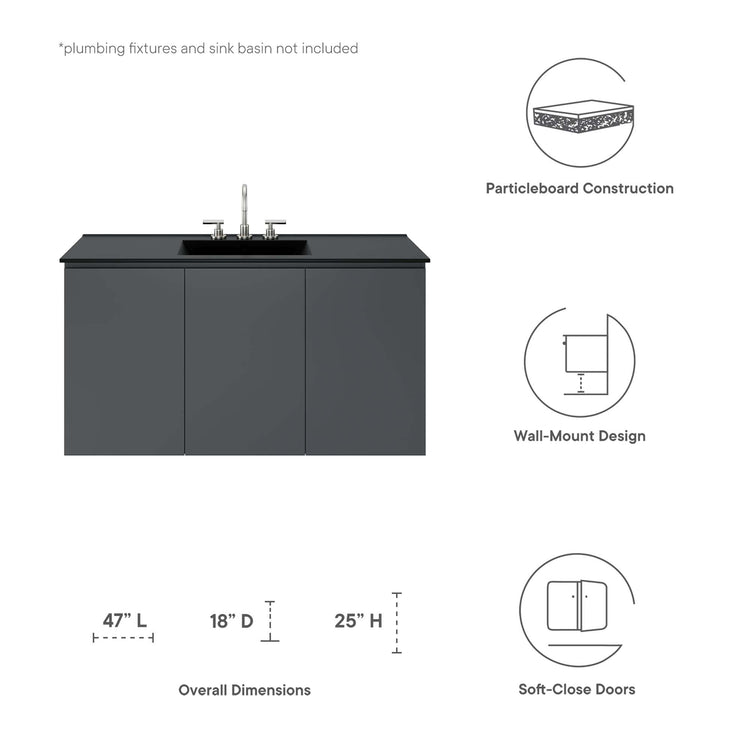 *plumbing fixtures and sink basin not included

Particleboard Construction

Wall-Mount Design

47” L

18” D

25” H

Overall Dimensions

Soft-Close Doors