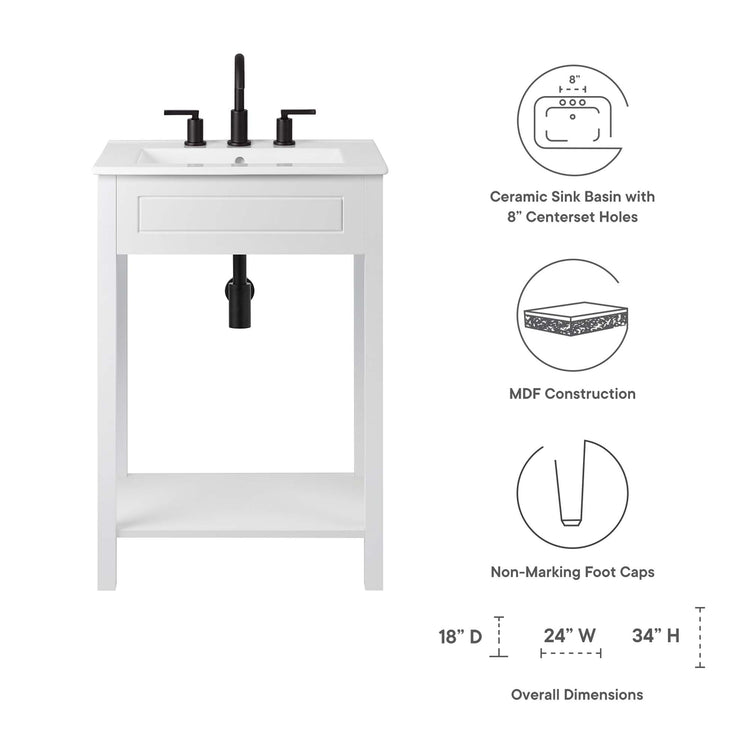 8"

Ceramic Sink Basin with 8" Centerset Holes

MDF Construction

Non-Marking Foot Caps

18" D

24" W

34" H

Overall Dimensions